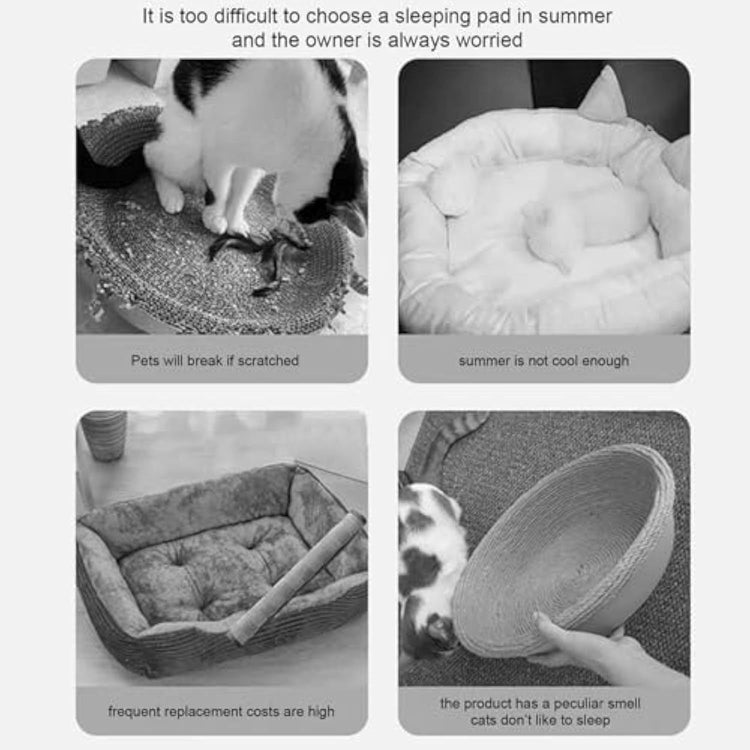 It is too difficult to choose a sleeping pad in summer and the owner is always worried

Pets will break if scratched

summer is not cool enough

frequent replacement costs are high

the product has a peculiar smell cats don't like to sleep